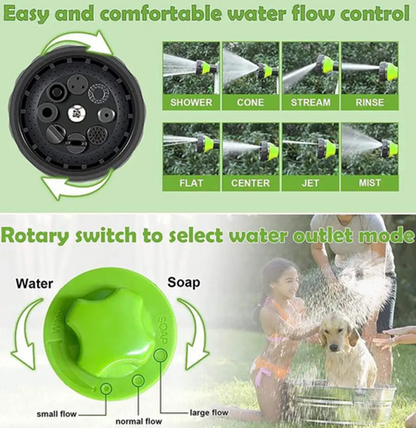 Easy and comfortable water flow control

SHOWER
CONE
STREAM
RINSE
FLAT
CENTER
JET
MIST

Rotary switch to select water outlet mode

Water
Soap
Water
SOAP
small flow
normal flow
large flow